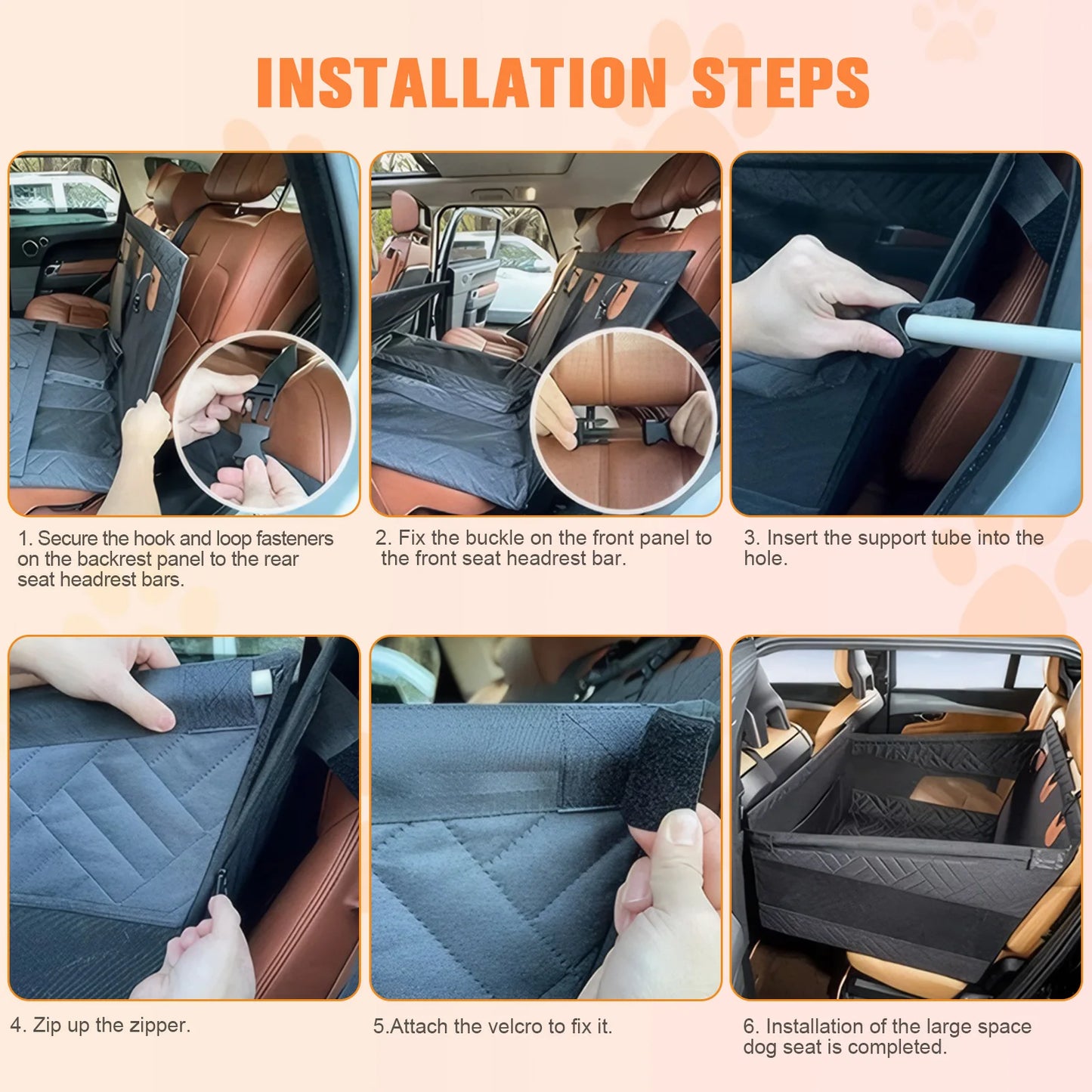 INSTALLATION STEPS

1. Secure the hook and loop fasteners on the backrest panel to the rear seat headrest bars.

2. Fix the buckle on the front panel to the front seat headrest bar.

3. Insert the support tube into the hole.

4. Zip up the zipper.

5.Attach the velcro to fix it.

6. Installation of the large space dog seat is completed.